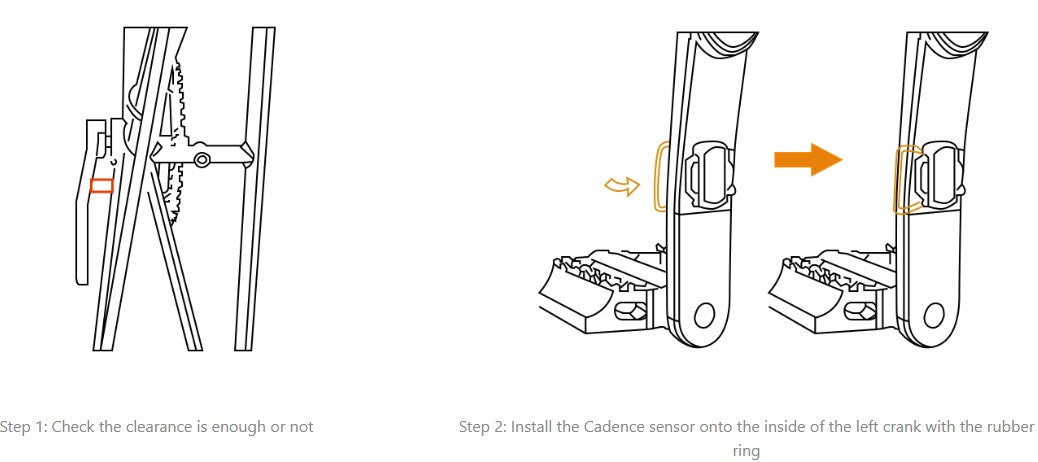 Step 1: Check the clearance is enough or not

Step 2: Install the Cadence sensor onto the inside of the left crank with the rubber ring